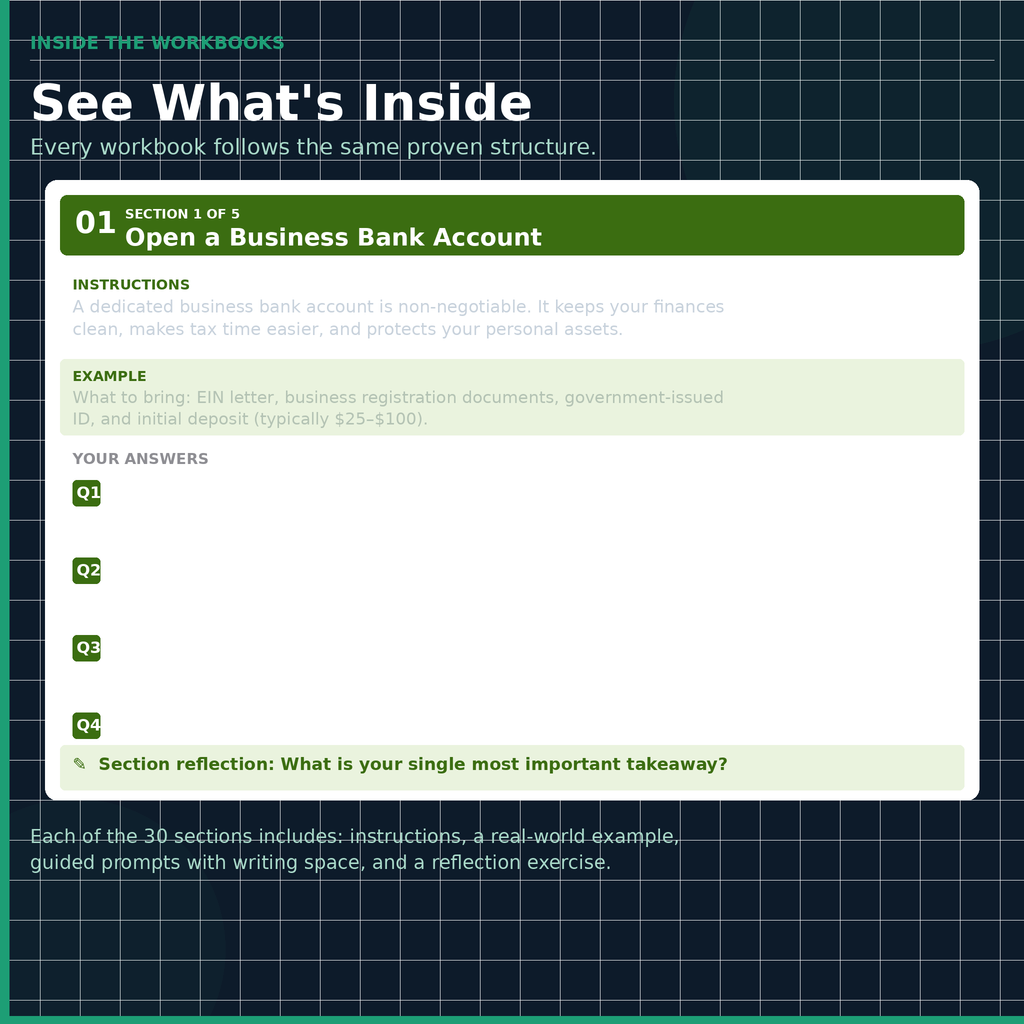 INSIDE THE WORKBOOKS

See What's Inside

Every workbook follows the same proven structure.

01 SECTION 1 OF 5

Open a Business Bank Account

INSTRUCTIONS

A dedicated business bank account is non-negotiable. It keeps your finances clean, makes tax time easier, and protects your personal assets.

EXAMPLE

What to bring: EIN letter, business registration documents, government-issued ID, and initial deposit (typically $25–$100).

YOUR ANSWERS

Q1

Q2

Q3

Q4

✎ Section reflection: What is your single most important takeaway?

Each of the 30 sections includes: instructions, a real-world example, guided prompts with writing space, and a reflection exercise.